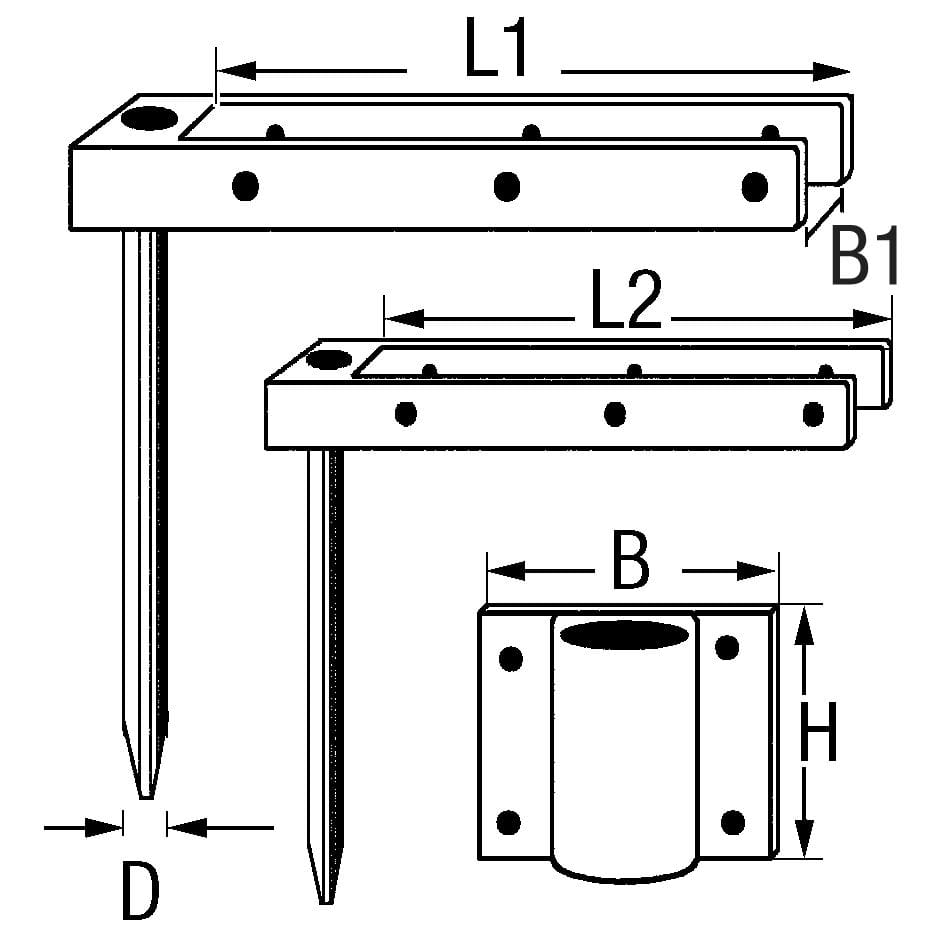 L1
B1
L2
B
H
D