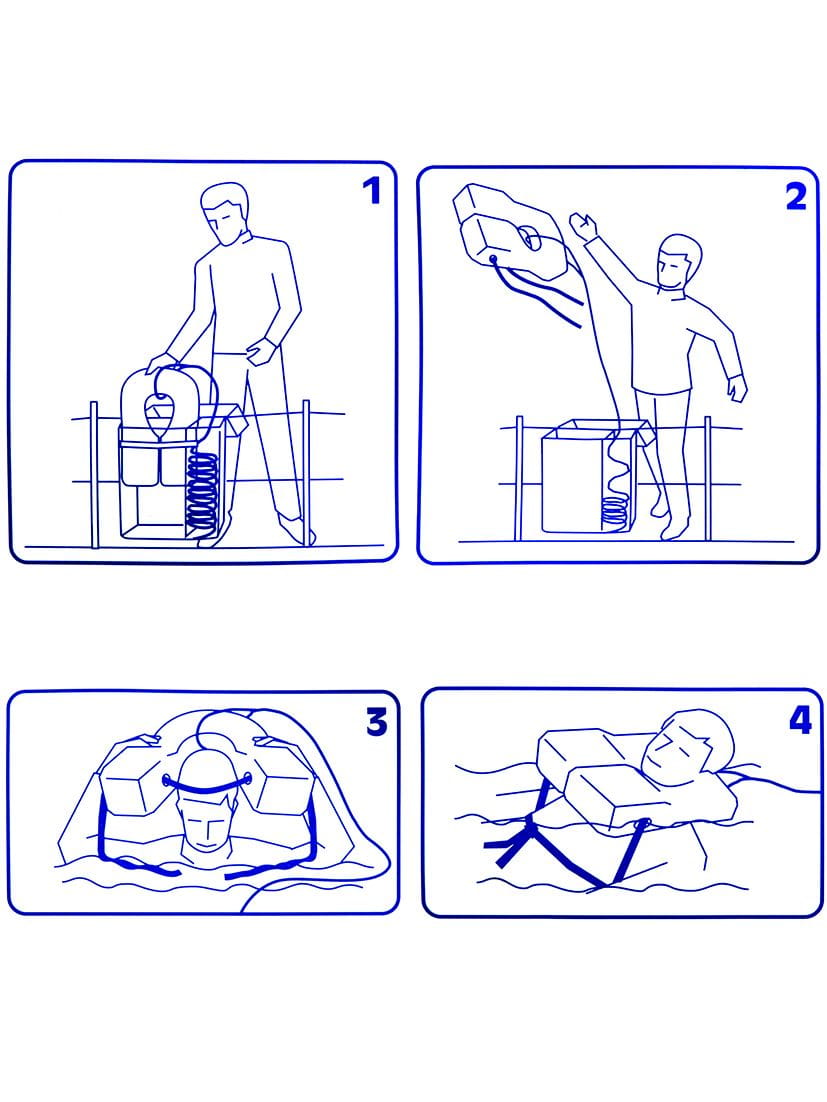 1

2

3

4