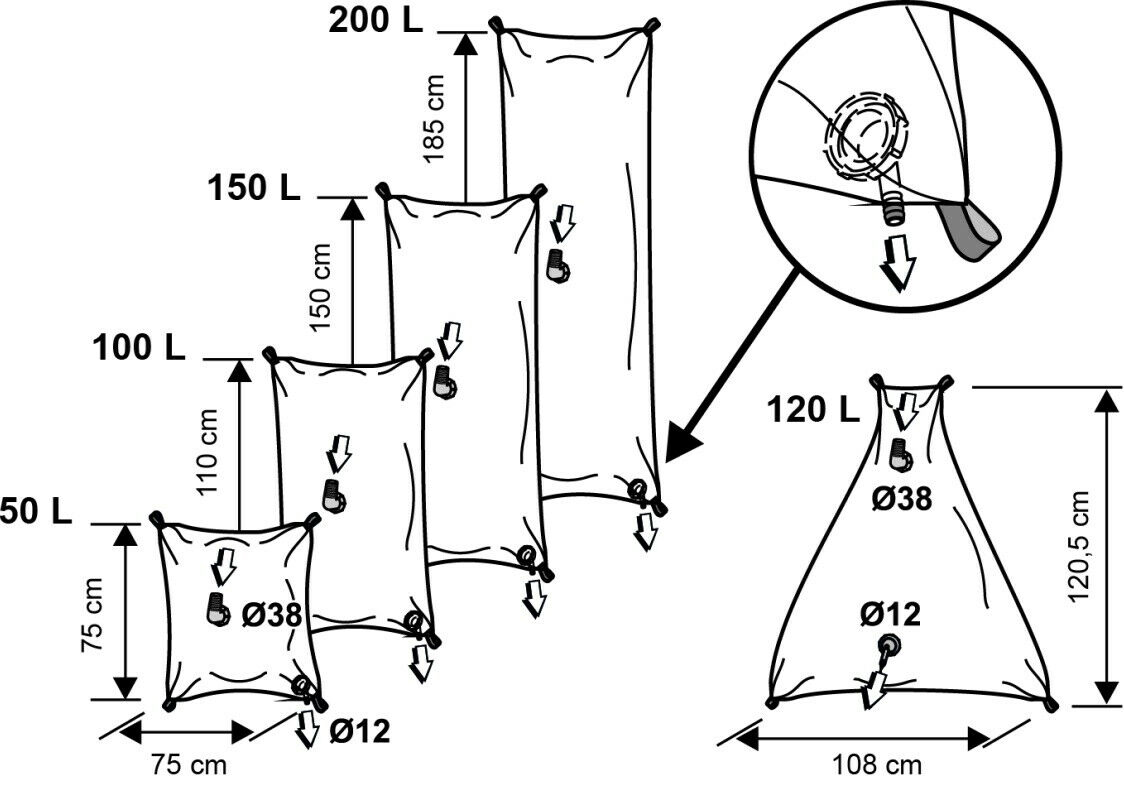 200 L
185 cm
150 L
150 cm
100 L
110 cm
50 L
75 cm
Ø38
Ø12
75 cm
120 L
Ø38
Ø12
120,5 cm
108 cm