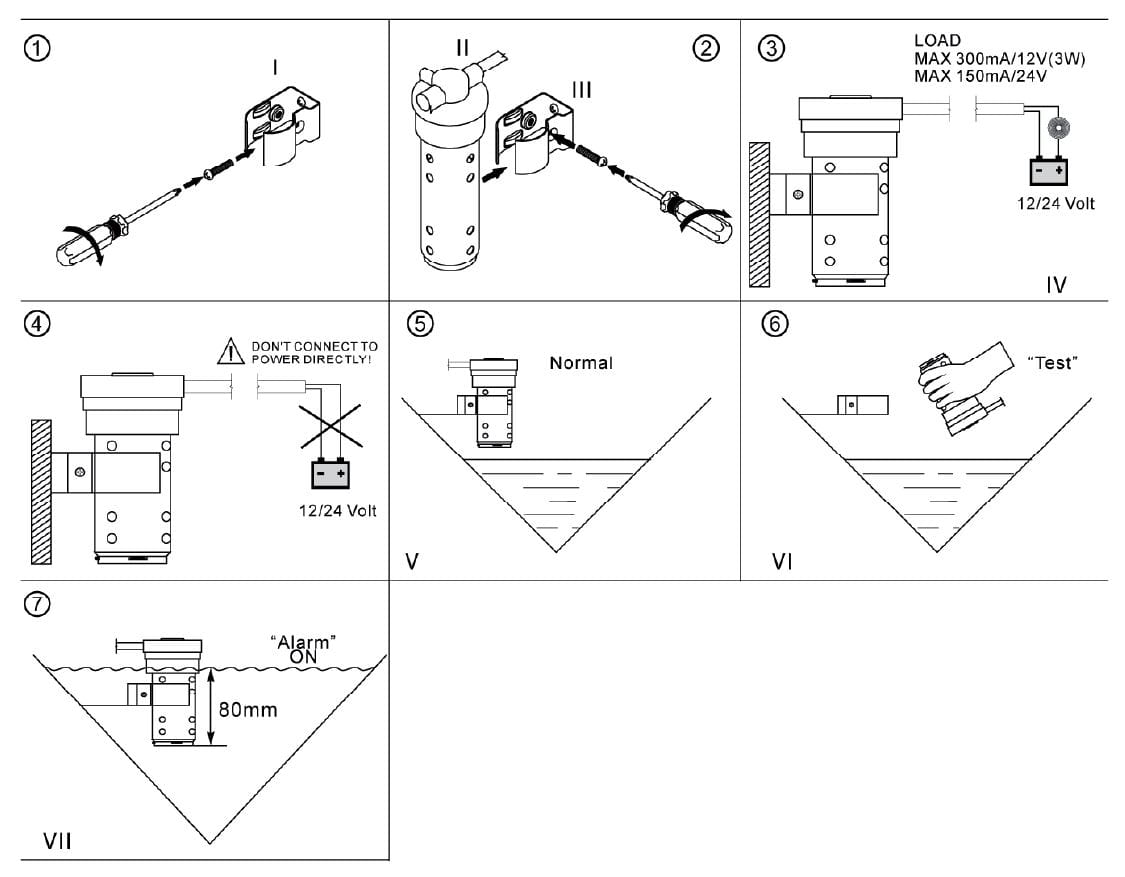 ①
I

II
②
III

③
LOAD
MAX 300mA/12V(3W)
MAX 150mA/24V
- +
12/24 Volt
IV

④
DON'T CONNECT TO POWER DIRECTLY!
- +
12/24 Volt

⑤
Normal
V

⑥
"Test"
VI

⑦
"Alarm" ON
80mm
VII