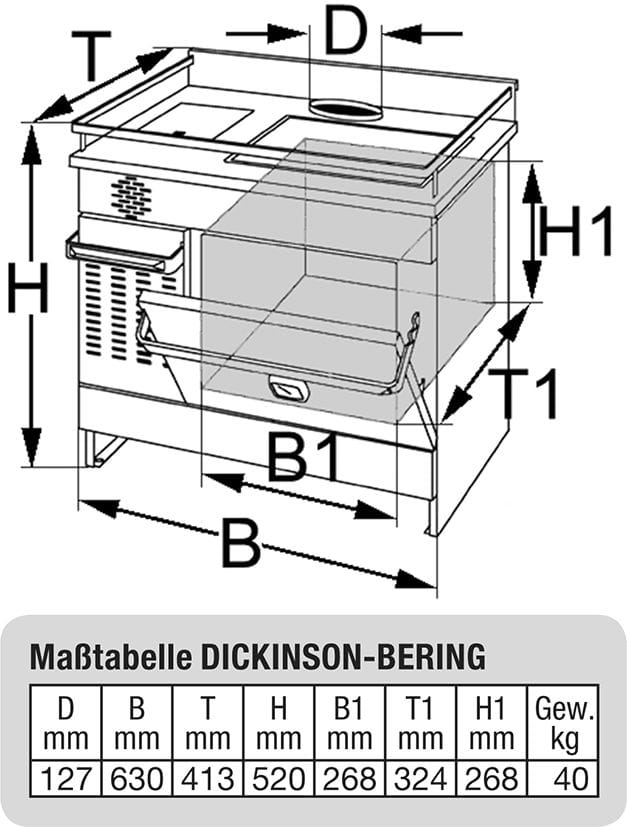 T

D

H

H1

T1

B1

B

Maßtabelle DICKINSON-BERING

| D mm | B mm | T mm | H mm | B1 mm | T1 mm | H1 mm | Gew. kg |
|---|---|---|---|---|---|---|---|
| 127 | 630 | 413 | 520 | 268 | 324 | 268 | 40 |