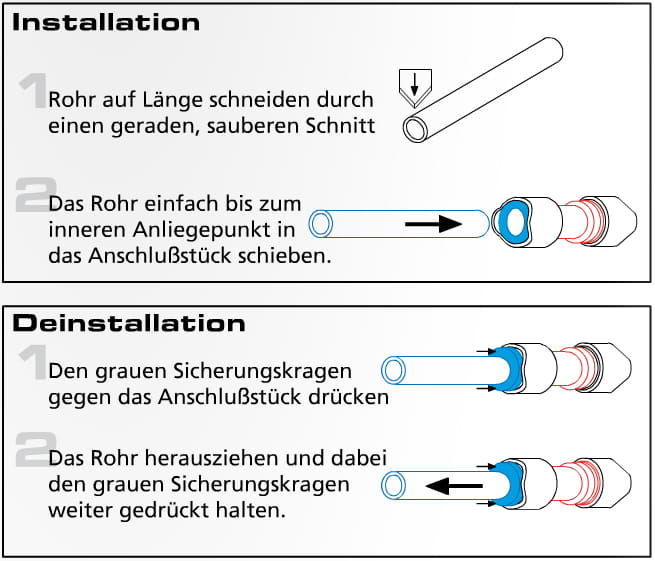 Installation

1 Rohr auf Länge schneiden durch einen geraden, sauberen Schnitt

2 Das Rohr einfach bis zum inneren Anliegepunkt in das Anschlußstück schieben.

Deinstallation

1 Den grauen Sicherungskragen gegen das Anschlußstück drücken

2 Das Rohr herausziehen und dabei den grauen Sicherungskragen weiter gedrückt halten.