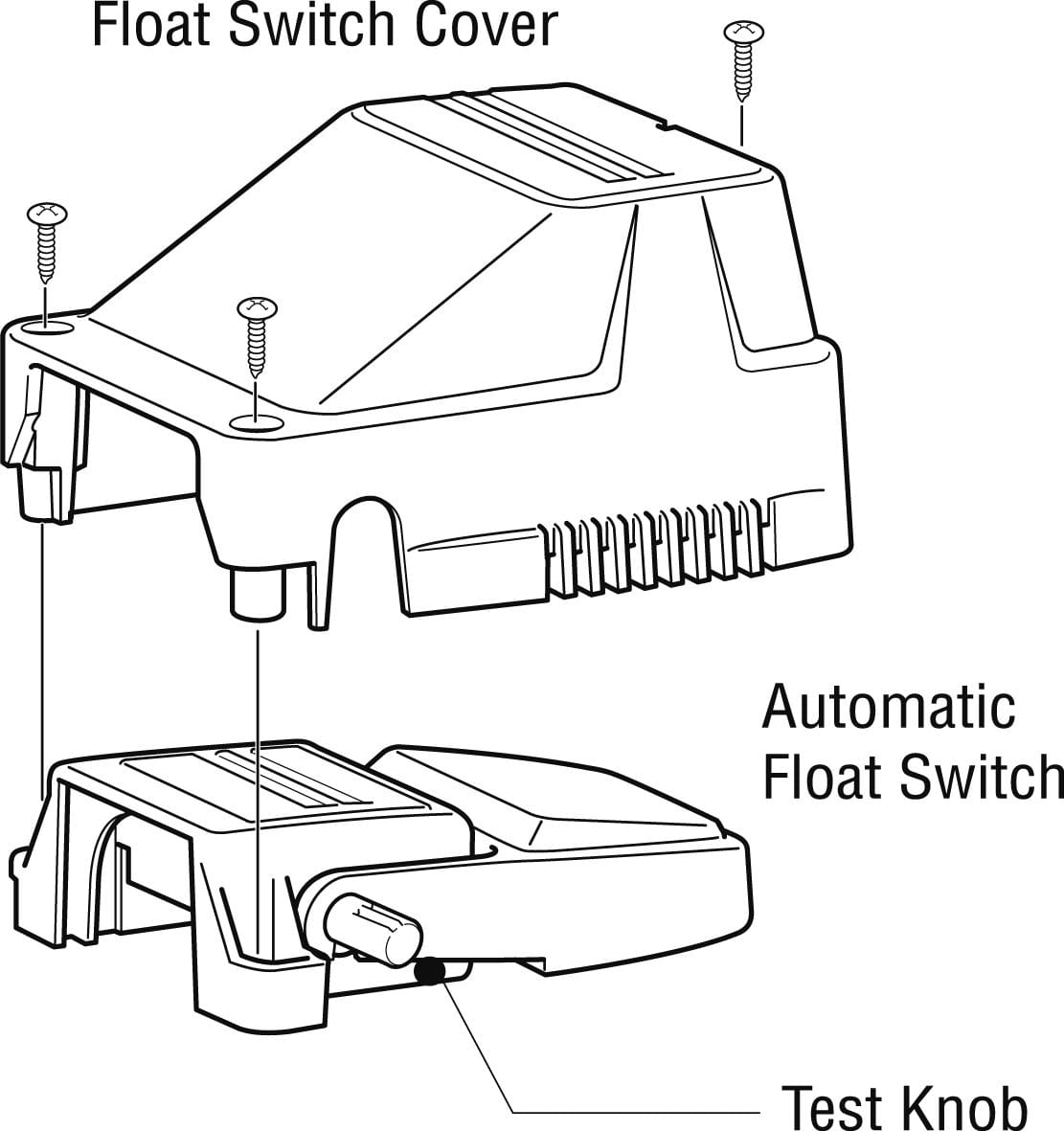 Float Switch Cover

Automatic Float Switch

Test Knob