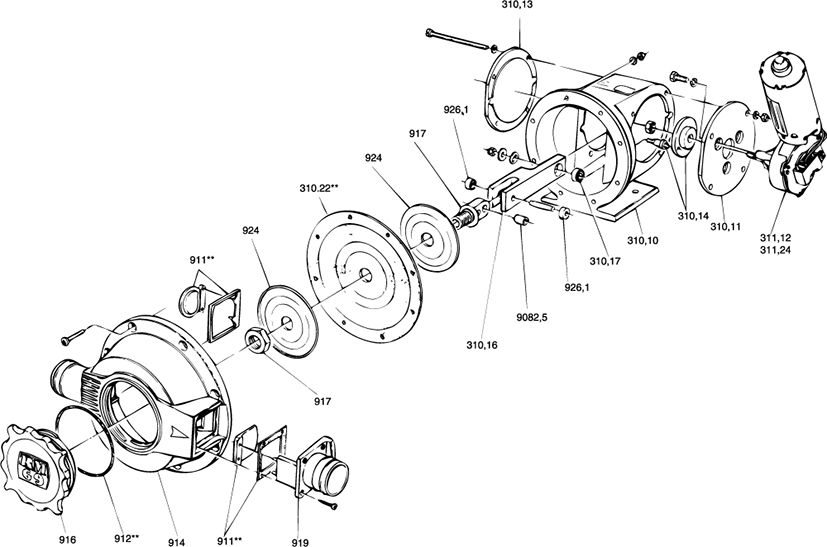 310,13
926,1
917
924
310.22**
924
911**
310,14
310,11
311,12
311,24
310,10
310,17
926,1
9082,5
310,16
917
916
912**
914
911**
919