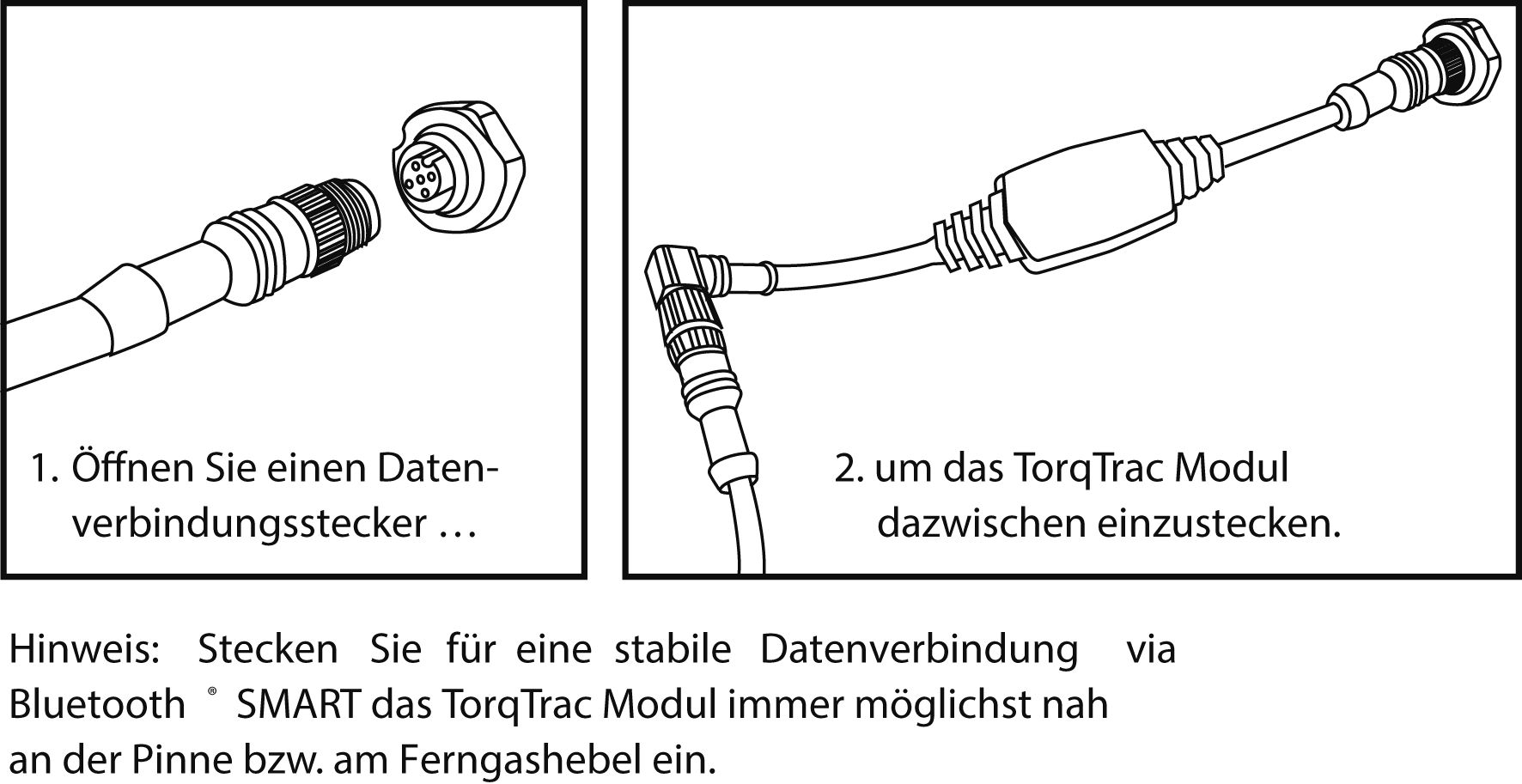 1. Öffnen Sie einen Datenverbindungsstecker …

2. um das TorqTrac Modul dazwischen einzustecken.

Hinweis: Stecken Sie für eine stabile Datenverbindung via Bluetooth ® SMART das TorqTrac Modul immer möglichst nah an der Pinne bzw. am Ferngashebel ein.