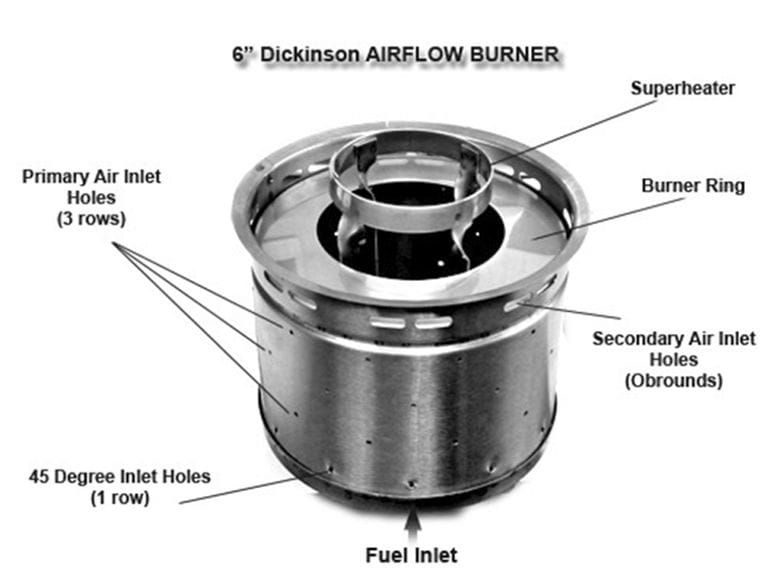 6” Dickinson AIRFLOW BURNER

Superheater

Primary Air Inlet Holes (3 rows)

Burner Ring

Secondary Air Inlet Holes (Obrounds)

45 Degree Inlet Holes (1 row)

Fuel Inlet